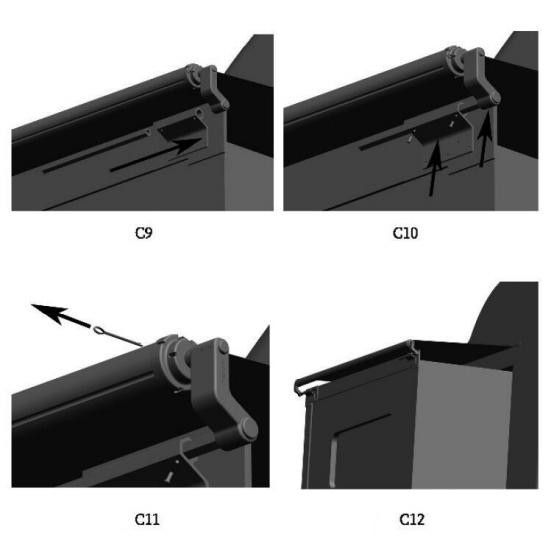 C9

C10

C11

C12